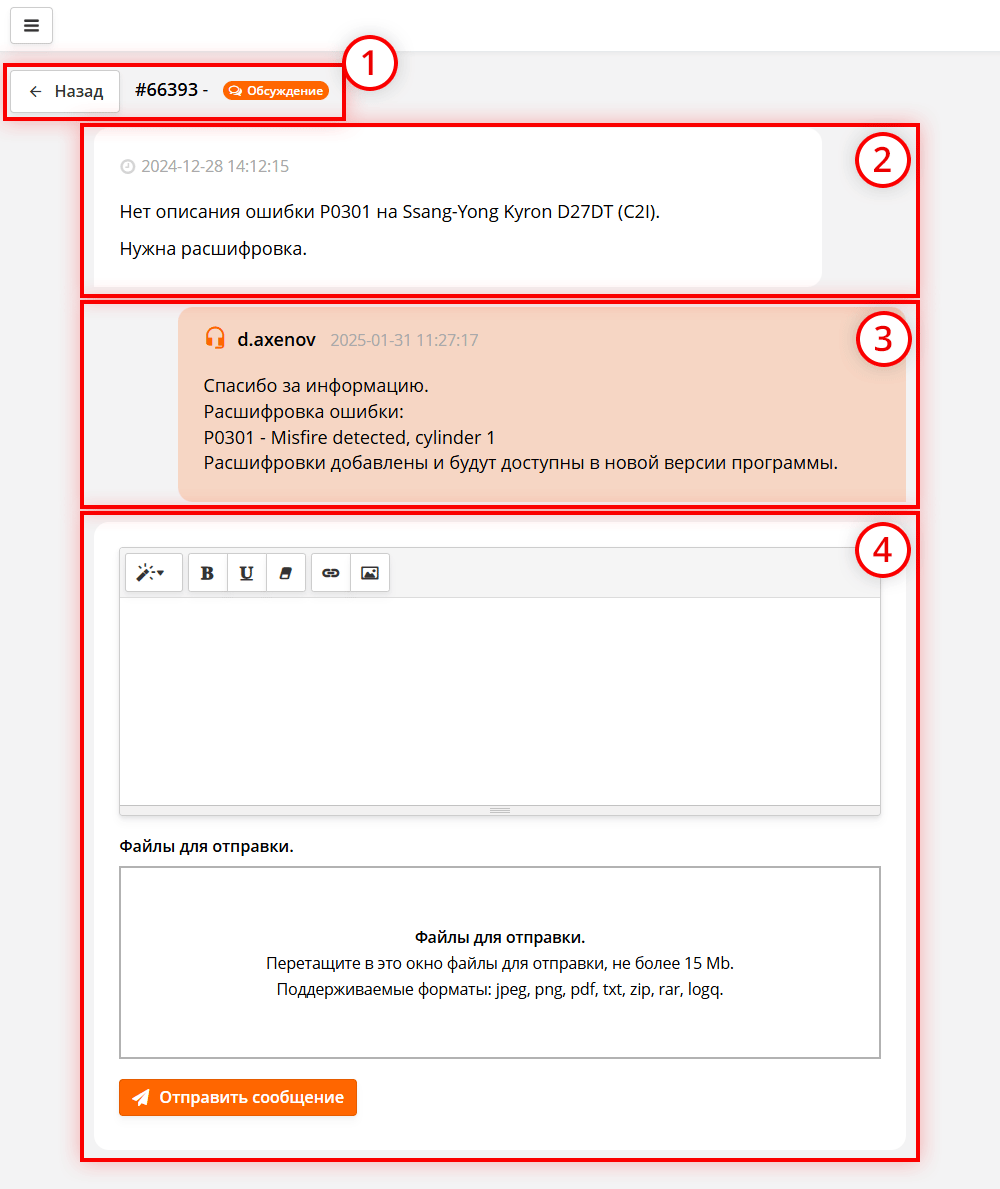 ← Назад #66393 - Обсуждение

1

2024-12-28 14:12:15

Нет описания ошибки P0301 на Ssang-Yong Kyron D27DT (C2I).

Нужна расшифровка.

2

d.axenov 2025-01-31 11:27:17

Спасибо за информацию.
Расшифровка ошибки:
P0301 - Misfire detected, cylinder 1
Расшифровки добавлены и будут доступны в новой версии программы.

3

4

B U

Файлы для отправки.

Файлы для отправки.
Перетащите в это окно файлы для отправки, не более 15 Mb.
Поддерживаемые форматы: jpeg, png, pdf, txt, zip, rar, logq.

Отправить сообщение